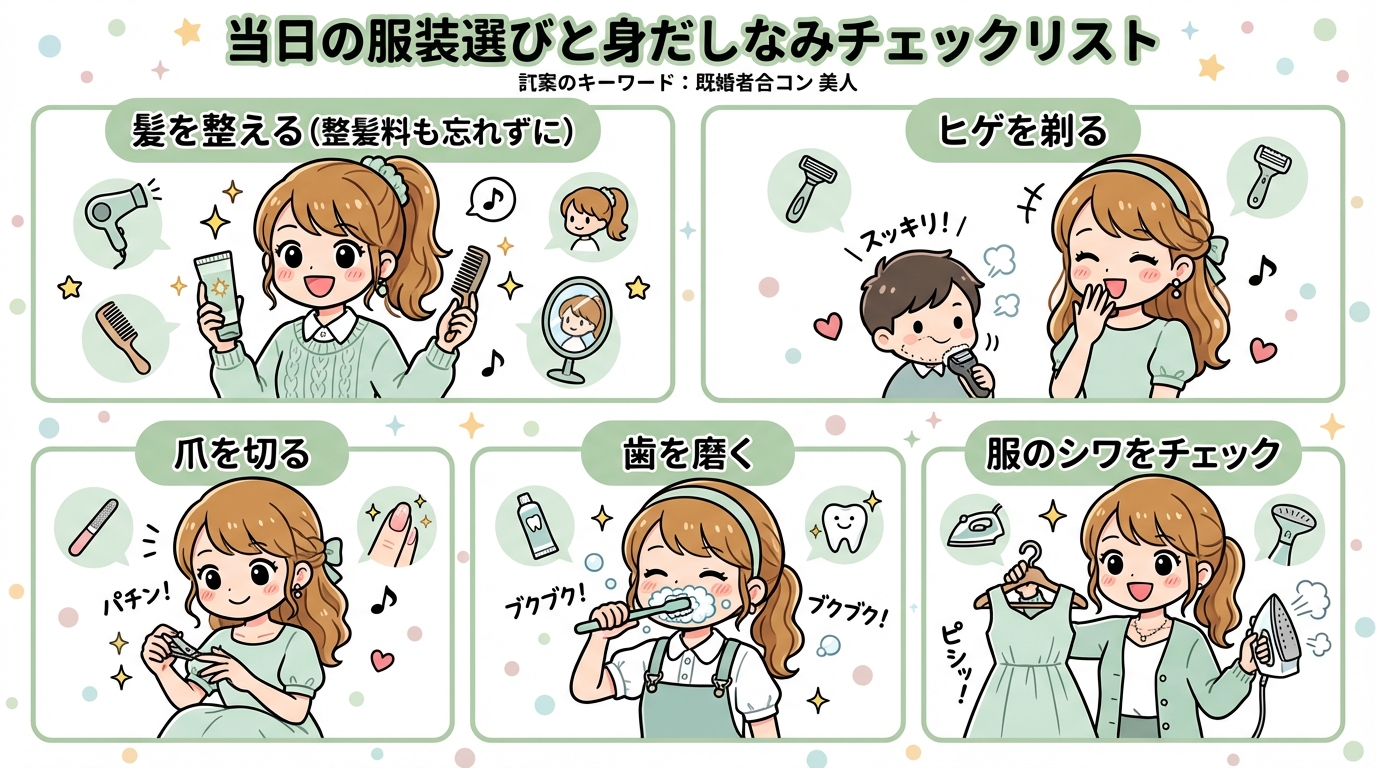 当日の服装選びと身だしなみチェックリスト
訂案のキーワード：既婚者合コン 美人

髪を整える（整髪料も忘れずに）

ヒゲを剃る
スッキリ！

爪を切る
パチン！

歯を磨く
ブクブク！
ブクブク！

服のシワをチェック
ピシッ！