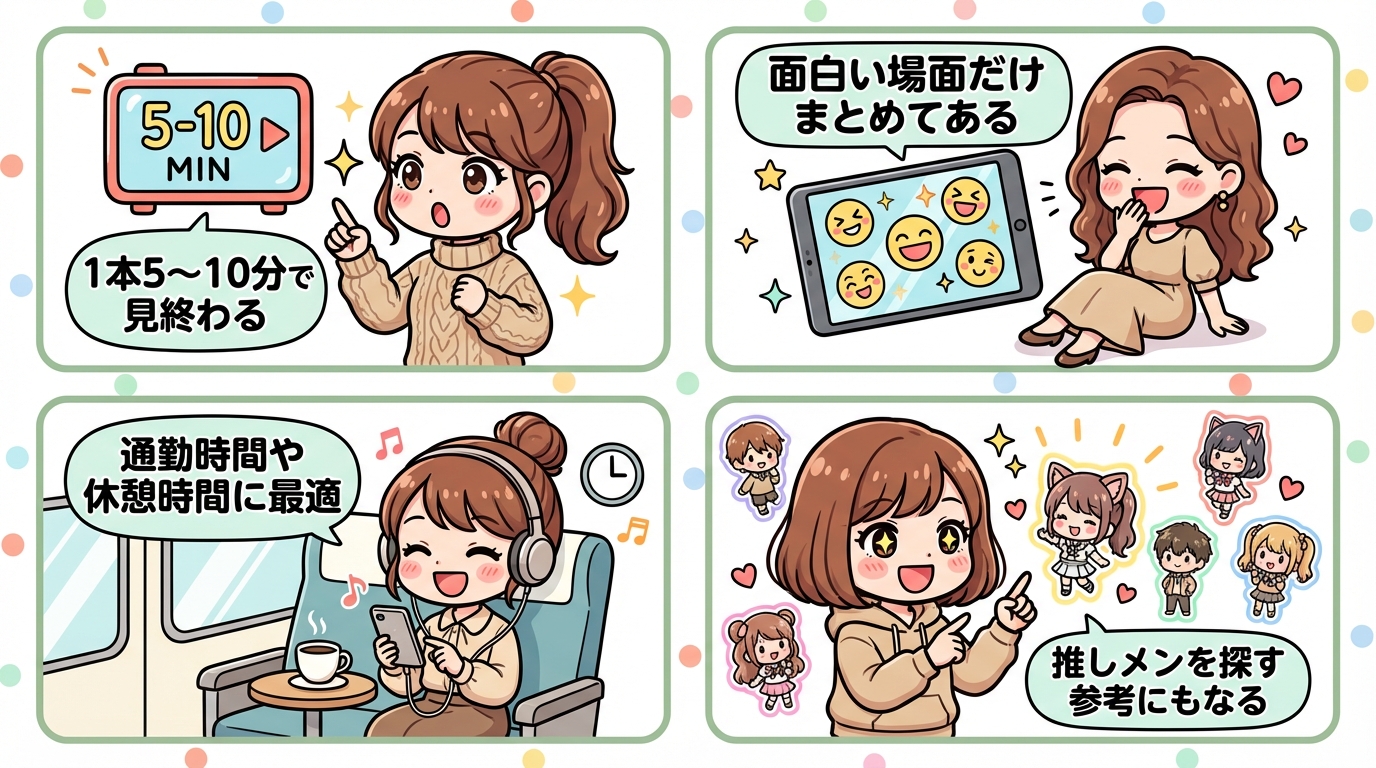 5-10
MIN

1本5～10分で見終わる

面白い場面だけまとめてある

通勤時間や休憩時間に最適

推しメンを探す参考にもなる